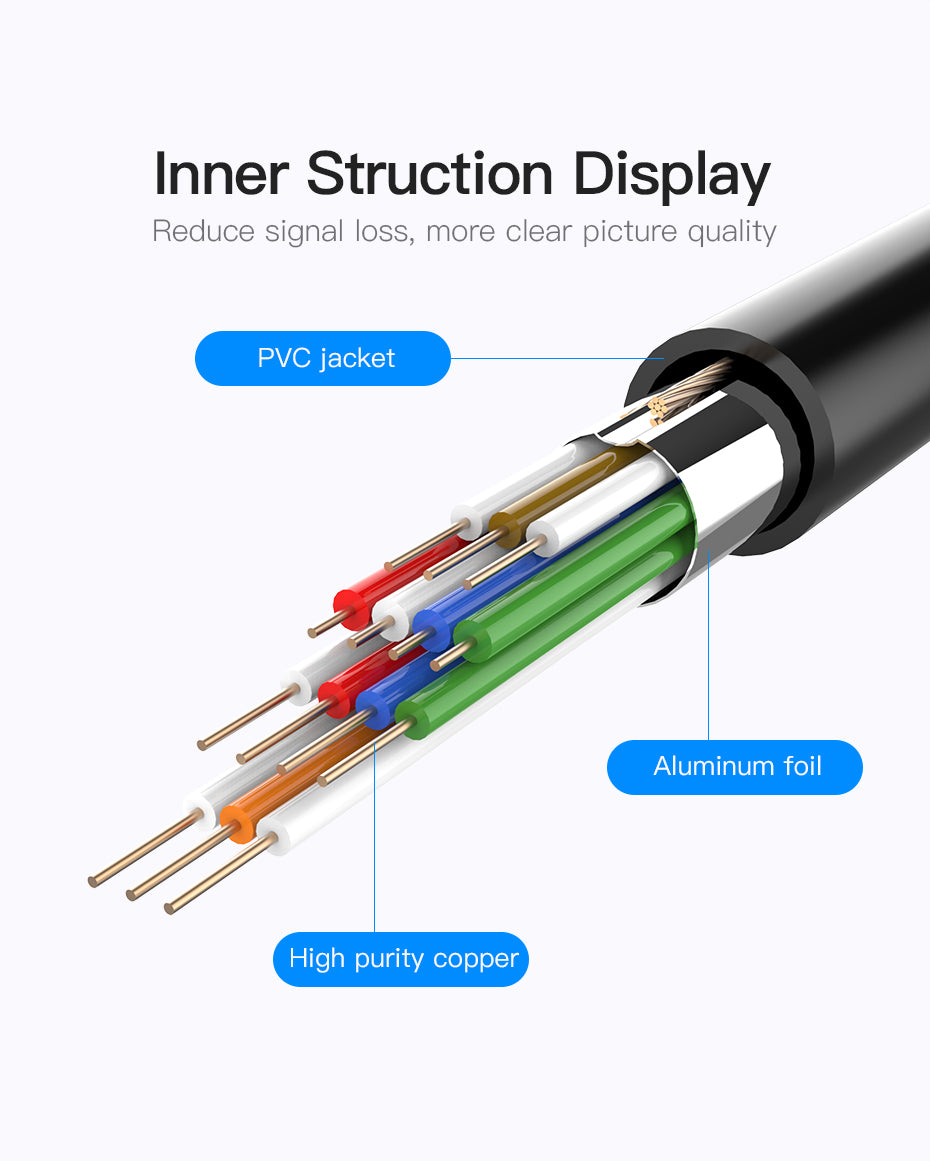 Inner Struction Display
Reduce signal loss, more clear picture quality

PVC jacket

Aluminum foil

High purity copper