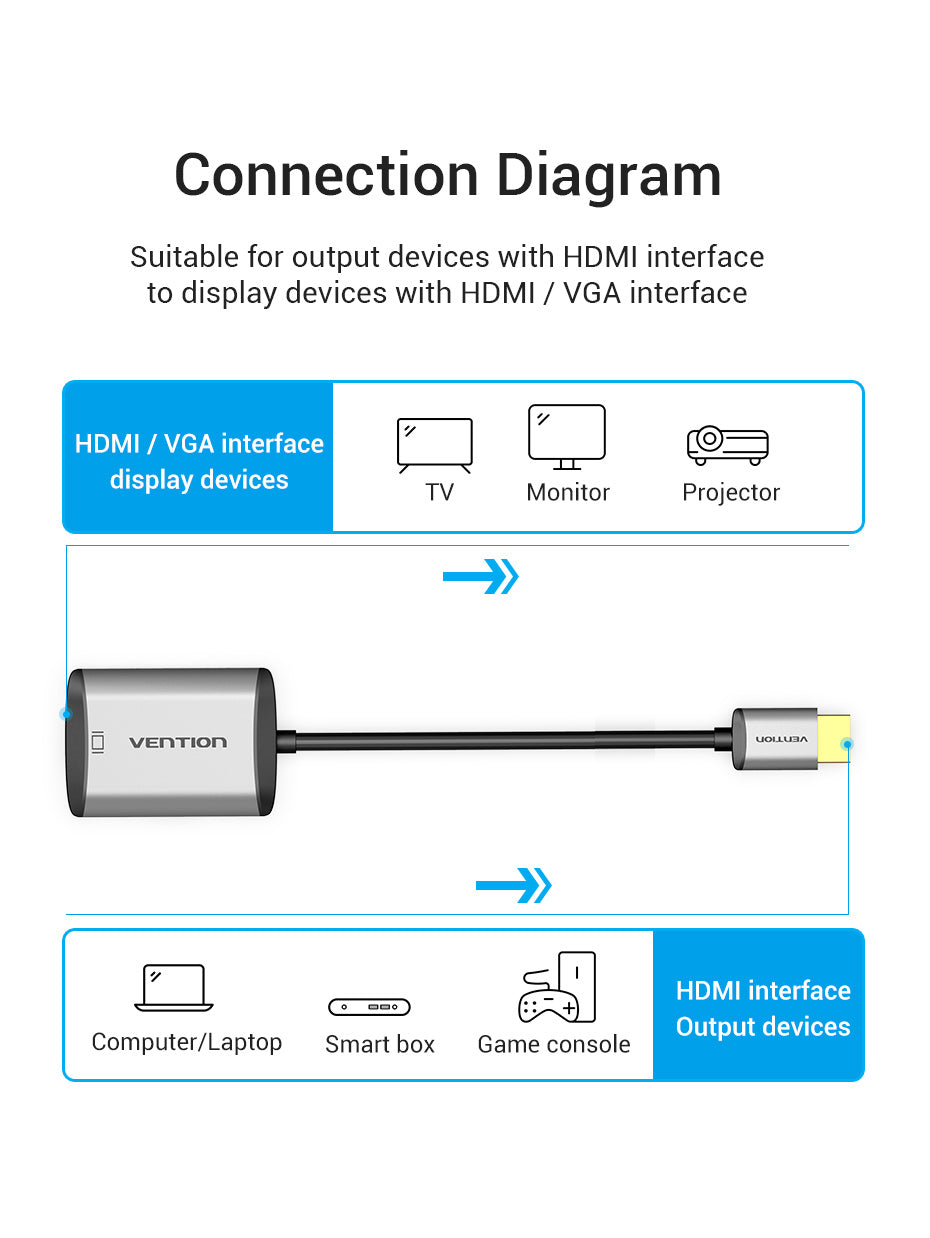 Connection Diagram

Suitable for output devices with HDMI interface to display devices with HDMI / VGA interface

HDMI / VGA interface display devices

TV

Monitor

Projector

VENTION

VENTION

Computer/Laptop

Smart box

Game console

HDMI interface Output devices