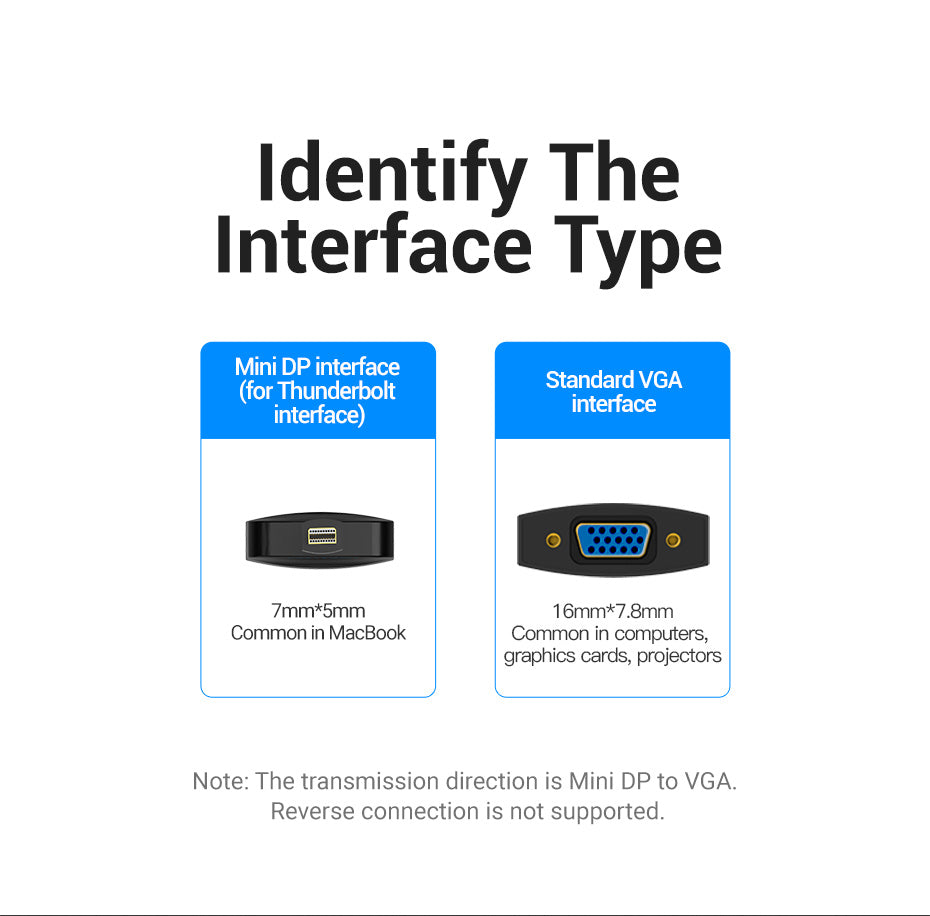 Identify The Interface Type

Mini DP interface (for Thunderbolt interface)

7mm*5mm
Common in MacBook

Standard VGA interface

16mm*7.8mm
Common in computers, graphics cards, projectors

Note: The transmission direction is Mini DP to VGA. Reverse connection is not supported.