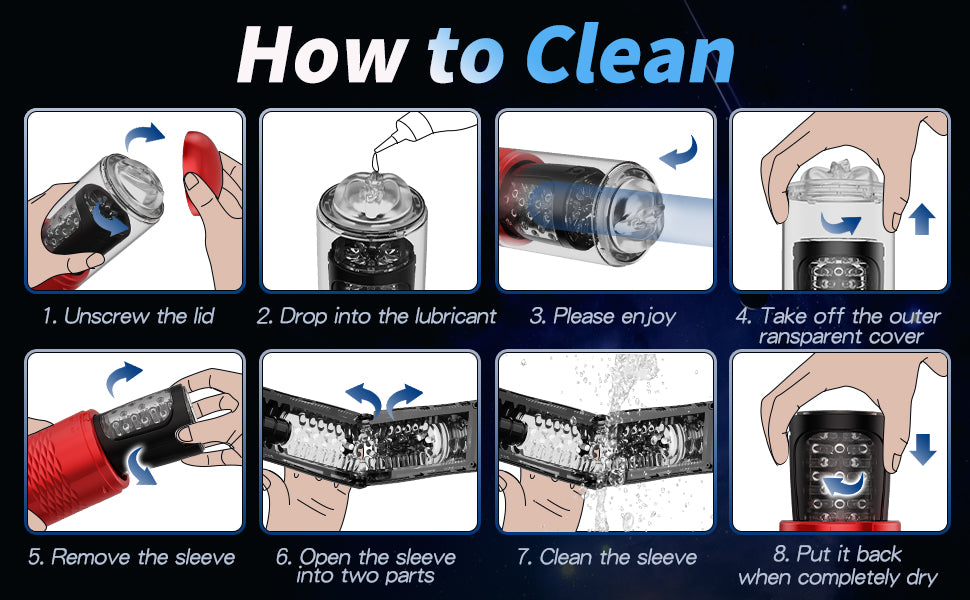 How to Clean

1. Unscrew the lid

2. Drop into the lubricant

3. Please enjoy

4. Take off the outer ransparent cover

5. Remove the sleeve

6. Open the sleeve into two parts

7. Clean the sleeve

8. Put it back when completely dry