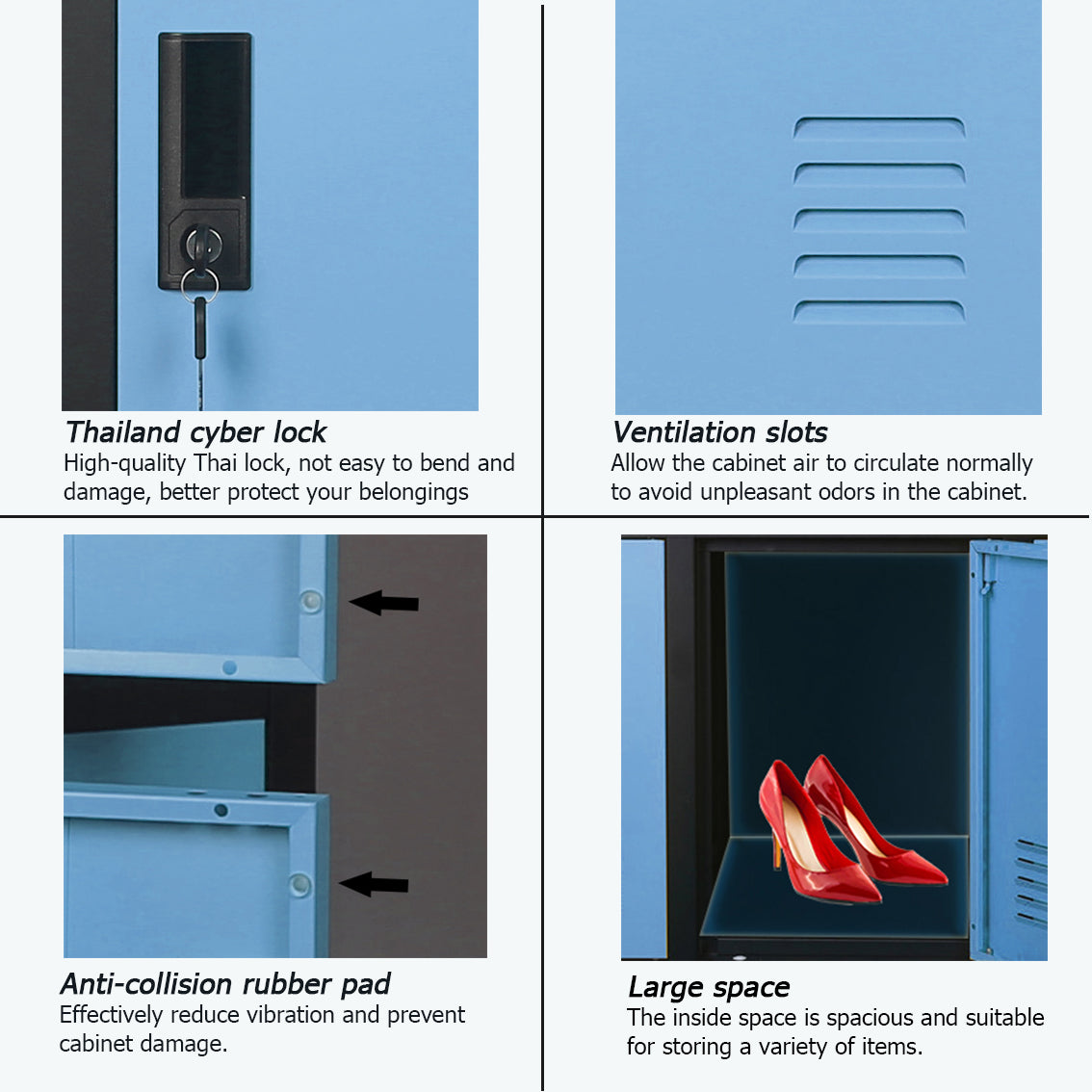 Thailand cyber lock
High-quality Thai lock, not easy to bend and damage, better protect your belongings

Ventilation slots
Allow the cabinet air to circulate normally to avoid unpleasant odors in the cabinet.

Anti-collision rubber pad
Effectively reduce vibration and prevent cabinet damage.

Large space
The inside space is spacious and suitable for storing a variety of items.