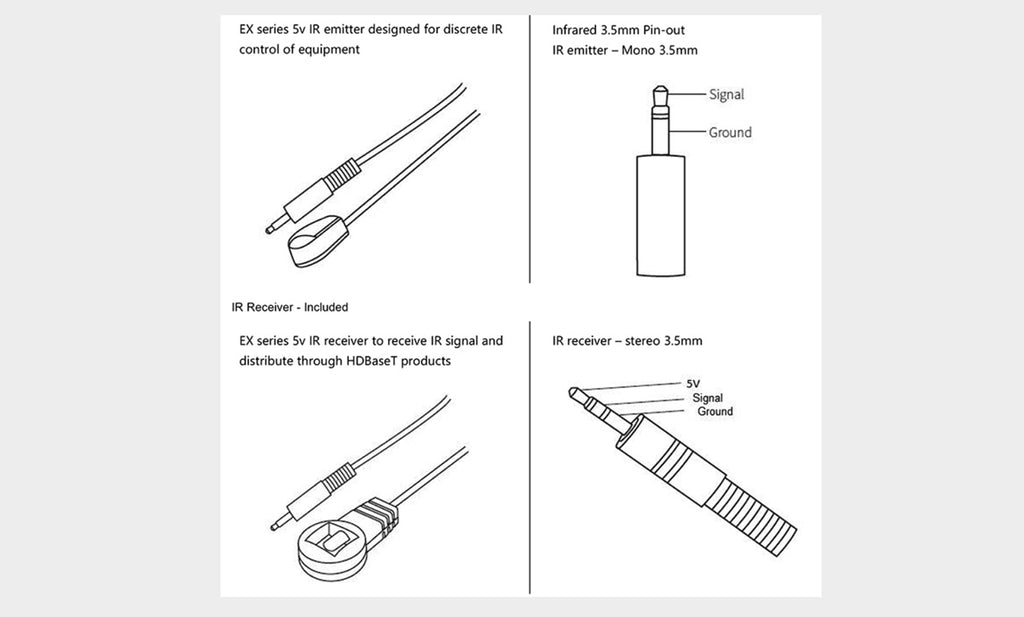 EX series 5v IR emitter designed for discrete IR control of equipment

Infrared 3.5mm Pin-out
IR emitter – Mono 3.5mm

Signal
Ground

IR Receiver - Included

EX series 5v IR receiver to receive IR signal and distribute through HDBaseT products

IR receiver – stereo 3.5mm

5V
Signal
Ground