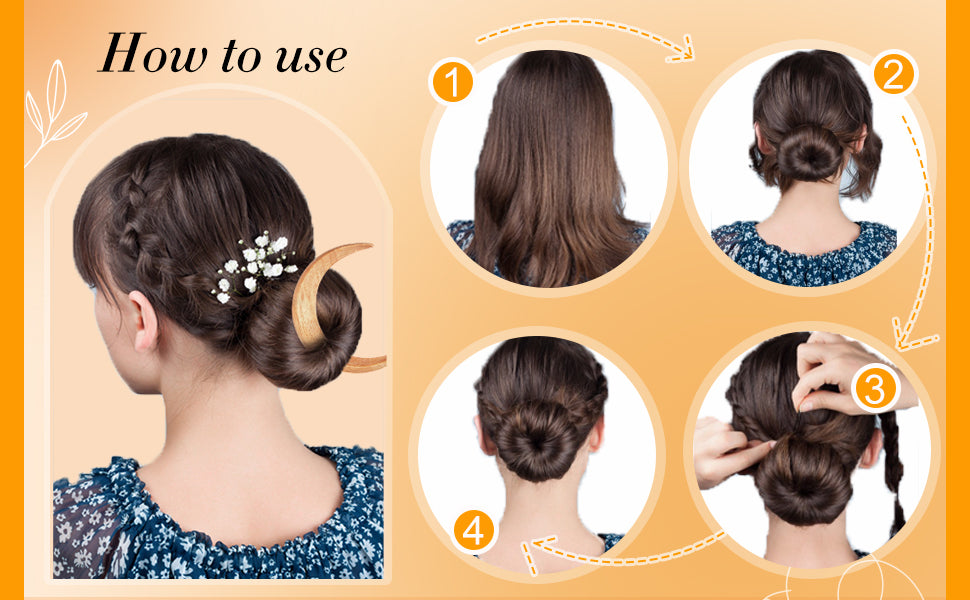 How to use

1

2

3

4