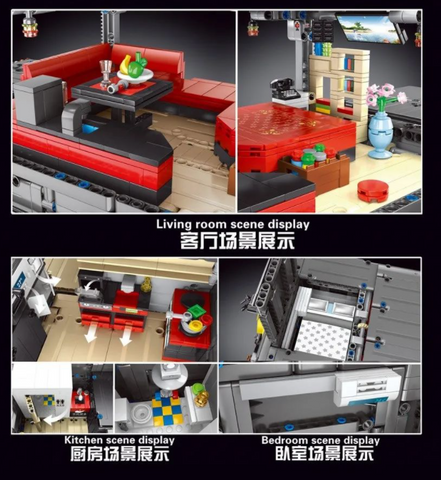 Living room scene display
客厅场景展示

Kitchen scene display
厨房场景展示

Bedroom scene display
卧室场景展示