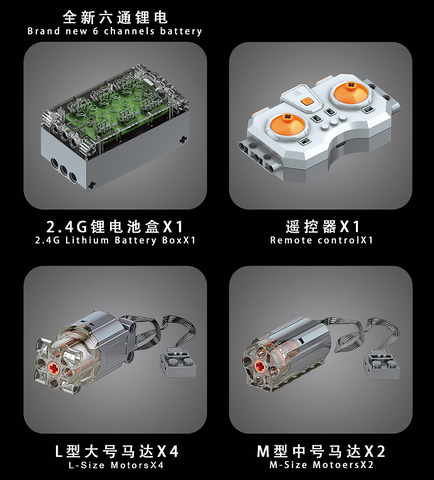 全新六通锂电
Brand new 6 channels battery

2.4G锂电池盒X1
2.4G Lithium Battery BoxX1

遥控器X1
Remote controlX1

L型大号马达X4
L-Size MotorsX4

M型中号马达X2
M-Size MotoersX2