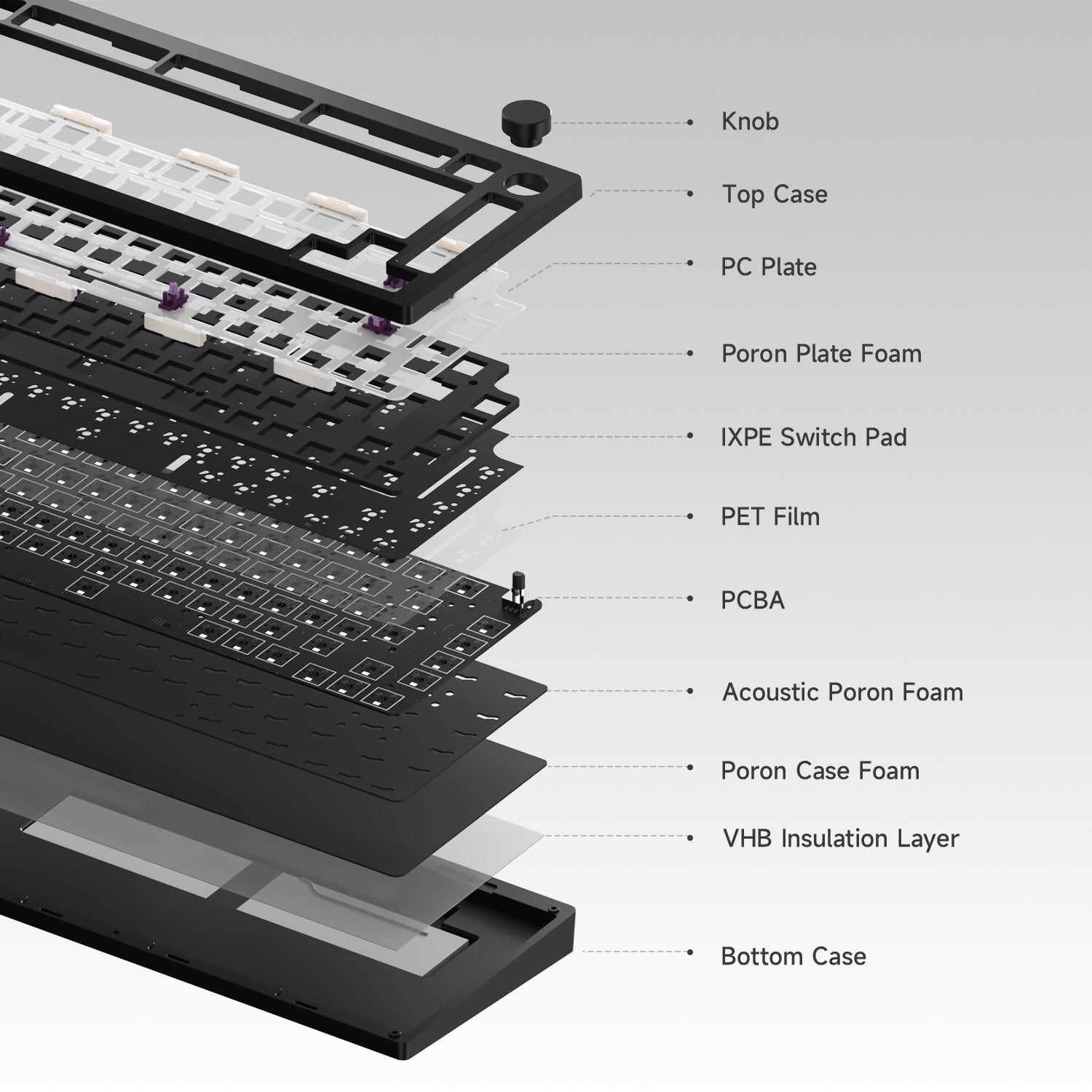 Knob

Top Case

PC Plate

Poron Plate Foam

IXPE Switch Pad

PET Film

PCBA

Acoustic Poron Foam

Poron Case Foam

VHB Insulation Layer

Bottom Case