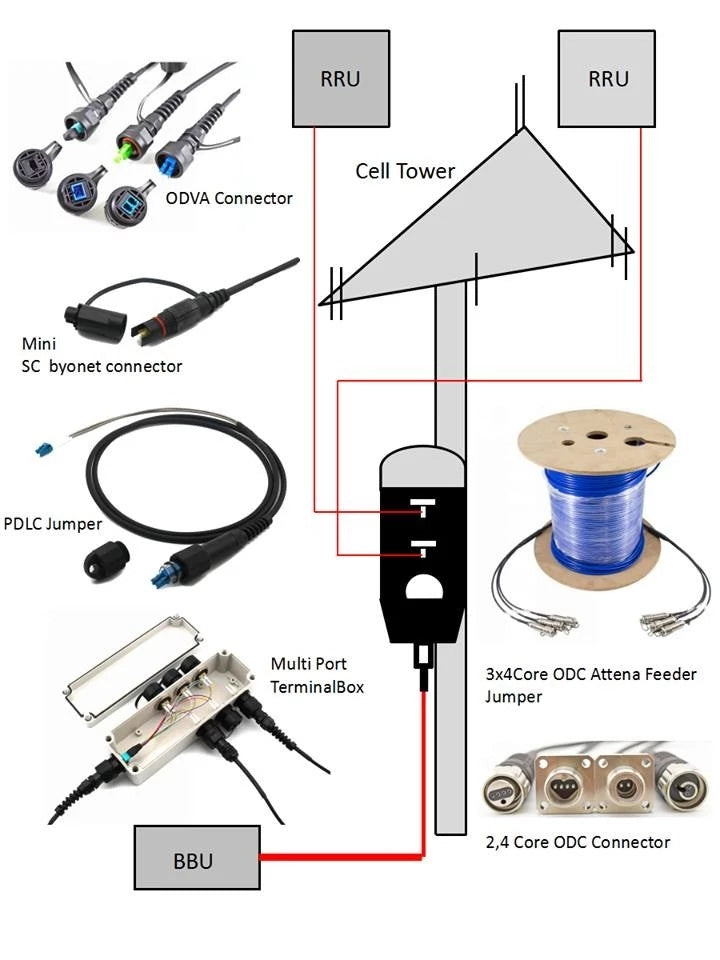 RRU

RRU

Cell Tower

ODVA Connector

Mini
SC byonet connector

PDLC Jumper

Multi Port
TerminalBox

3x4Core ODC Attena Feeder Jumper

2,4 Core ODC Connector

BBU