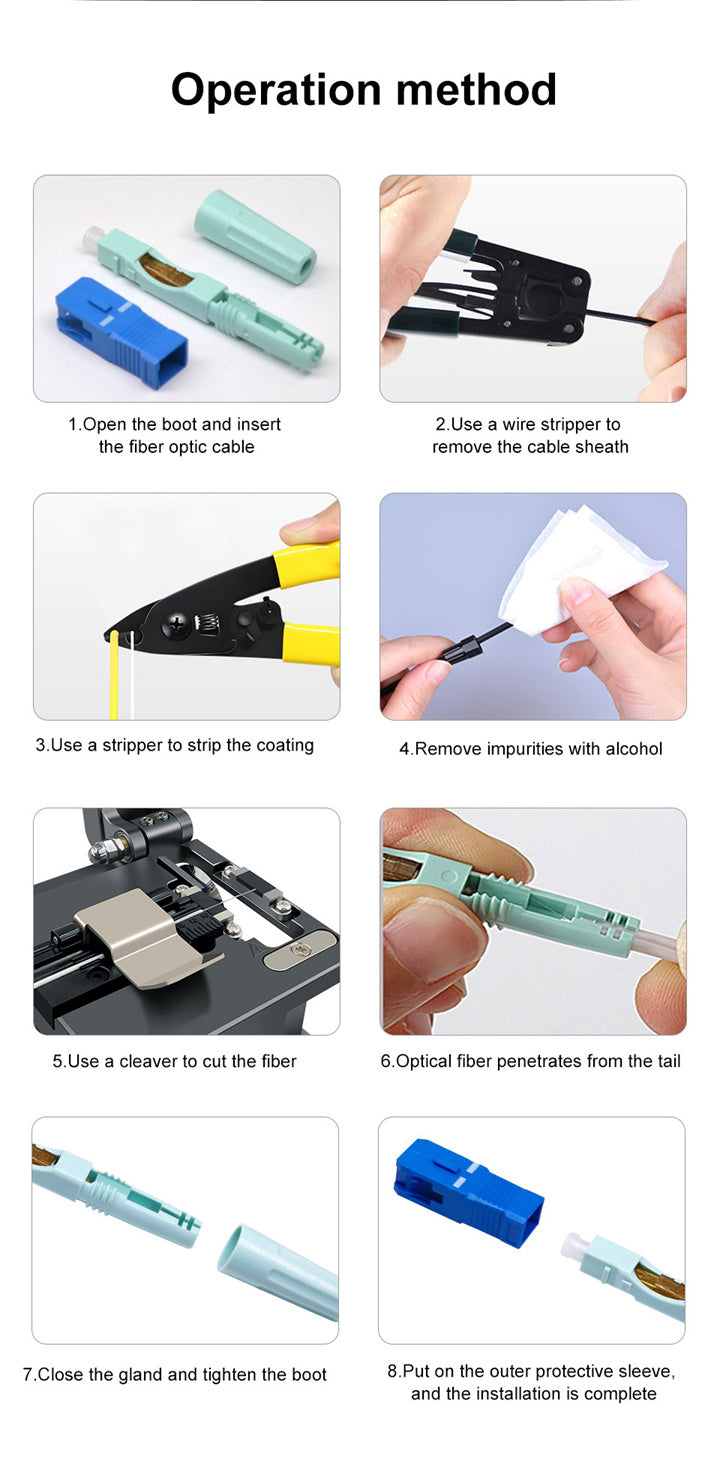 Operation method

1.Open the boot and insert the fiber optic cable

2.Use a wire stripper to remove the cable sheath

3.Use a stripper to strip the coating

4.Remove impurities with alcohol

5.Use a cleaver to cut the fiber

6.Optical fiber penetrates from the tail

7.Close the gland and tighten the boot

8.Put on the outer protective sleeve, and the installation is complete