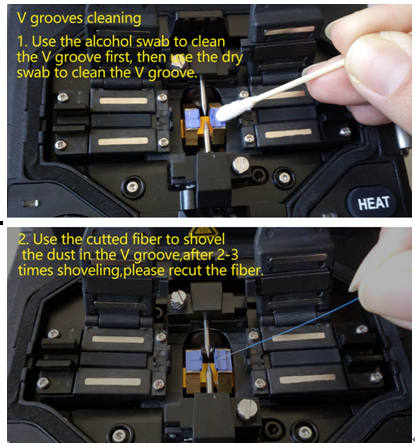 V grooves cleaning

1. Use the alcohol swab to clean the V groove first, then use the dry swab to clean the V groove.

HEAT

2. Use the cutted fiber to shovel the dust in the V groove,after 2-3 times shoveling,please recut the fiber.