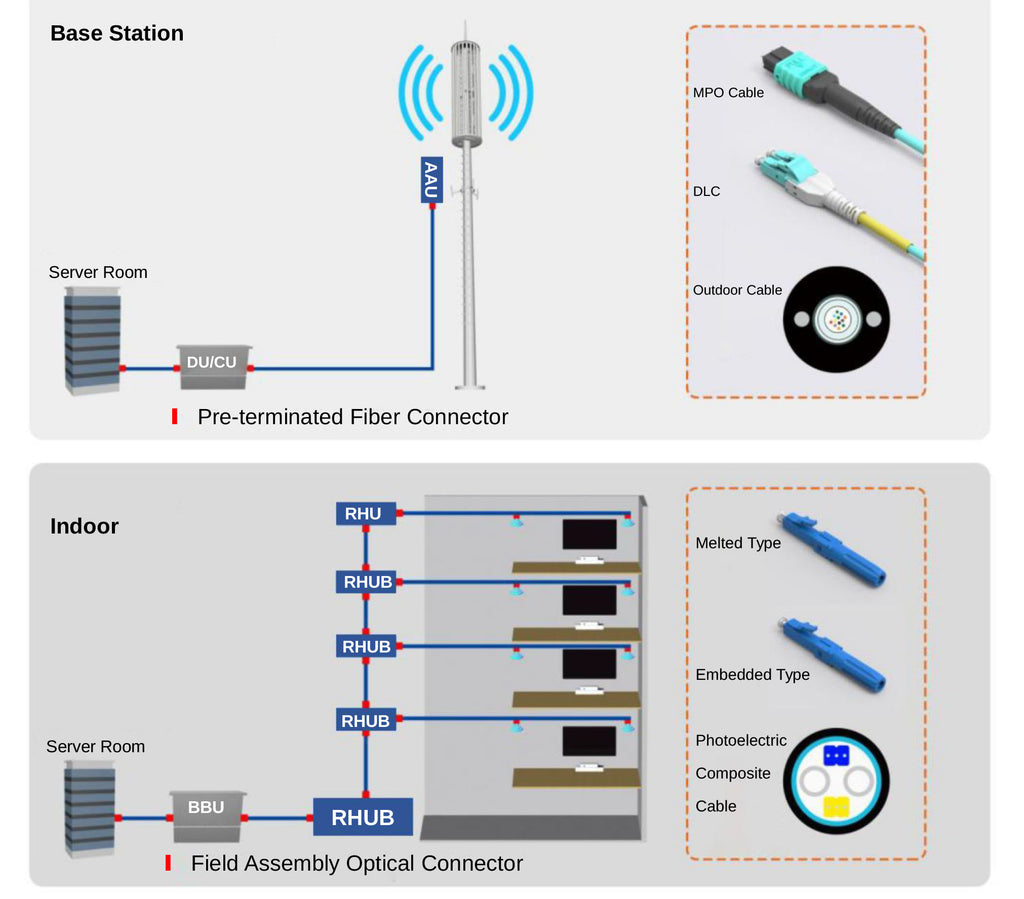 Base Station

AAU

Server Room

DU/CU

Pre-terminated Fiber Connector

MPO Cable

DLC

Outdoor Cable

Indoor

RHU

RHUB

RHUB

RHUB

Server Room

BBU

RHUB

Field Assembly Optical Connector

Melted Type

Embedded Type

Photoelectric Composite Cable