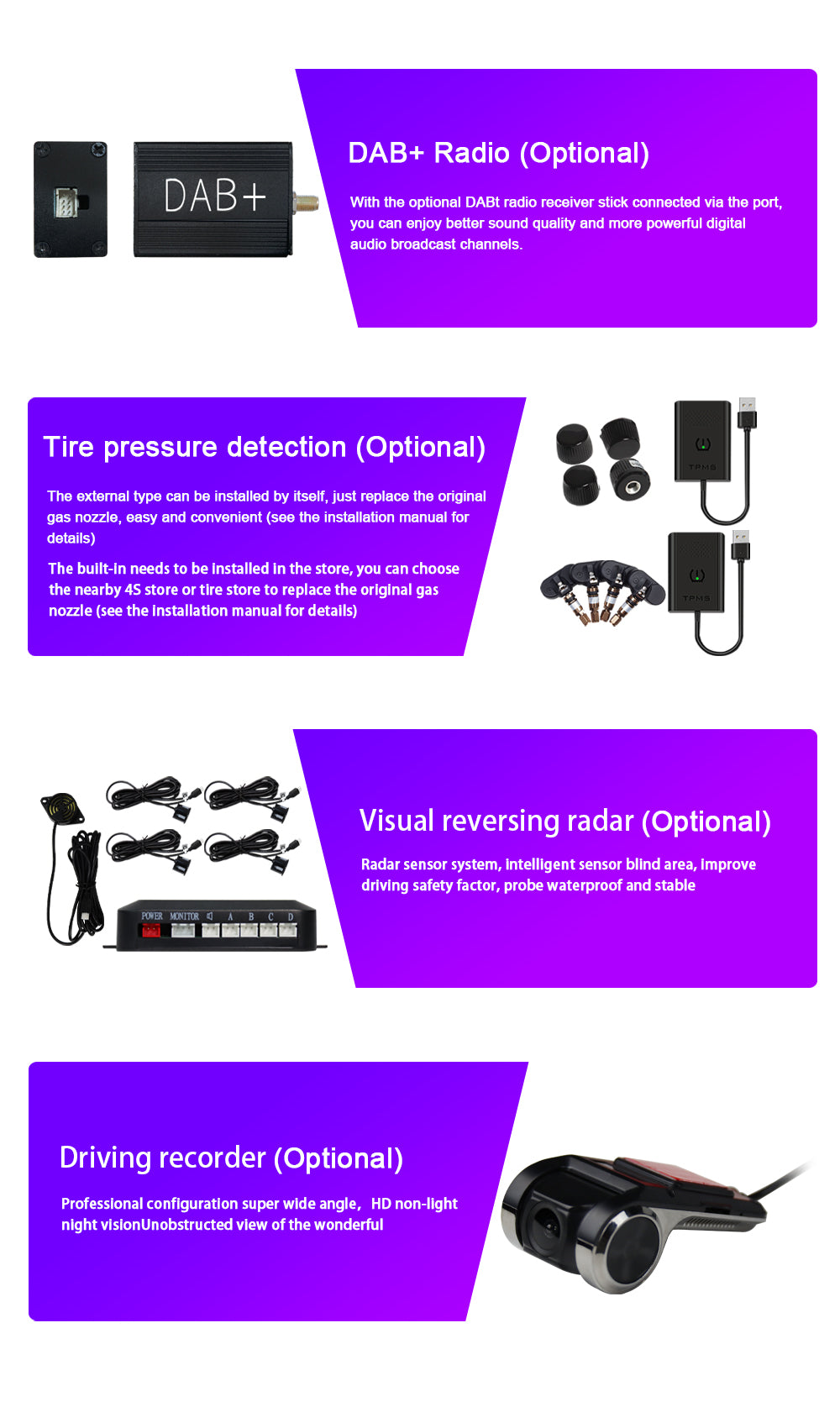 DAB+

DAB+ Radio (Optional)

With the optional DABt radio receiver stick connected via the port, you can enjoy better sound quality and more powerful digital audio broadcast channels.

Tire pressure detection (Optional)

The external type can be installed by itself, just replace the original gas nozzle, easy and convenient (see the installation manual for details)

The built-in needs to be installed in the store, you can choose the nearby 4S store or tire store to replace the original gas nozzle (see the installation manual for details)

TPMS

TPMS

POWER MONITOR A B C D

Visual reversing radar (Optional)

Radar sensor system, intelligent sensor blind area, improve driving safety factor, probe waterproof and stable

Driving recorder (Optional)

Professional configuration super wide angle, HD non-light night visionUnobstructed view of the wonderful