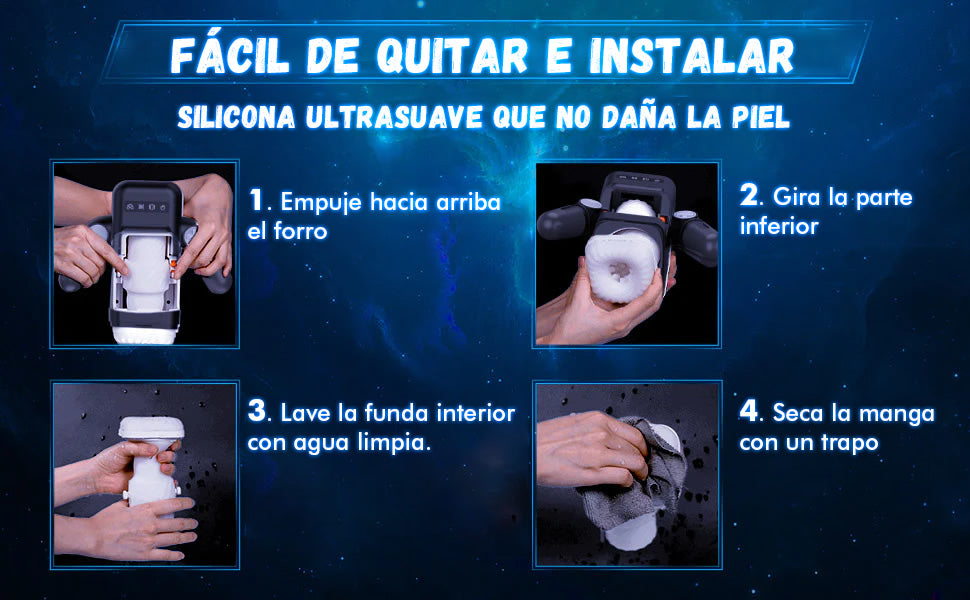 FÁCIL DE QUITAR E INSTALAR

SILICONA ULTRASUAVE QUE NO DAÑA LA PIEL

1. Empuje hacia arriba el forro

2. Gira la parte inferior

3. Lave la funda interior con agua limpia.

4. Seca la manga con un trapo