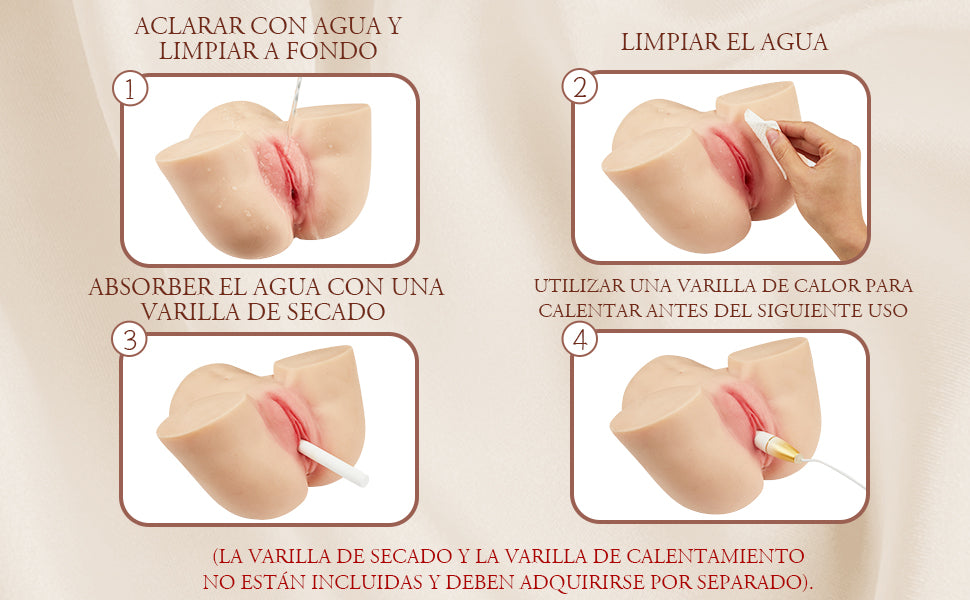 ACLARAR CON AGUA Y LIMPIAR A FONDO

1

LIMPIAR EL AGUA

2

ABSORBER EL AGUA CON UNA VARILLA DE SECADO

3

UTILIZAR UNA VARILLA DE CALOR PARA CALENTAR ANTES DEL SIGUIENTE USO

4

(LA VARILLA DE SECADO Y LA VARILLA DE CALENTAMIENTO NO ESTÁN INCLUIDAS Y DEBEN ADQUIRIRSE POR SEPARADO).