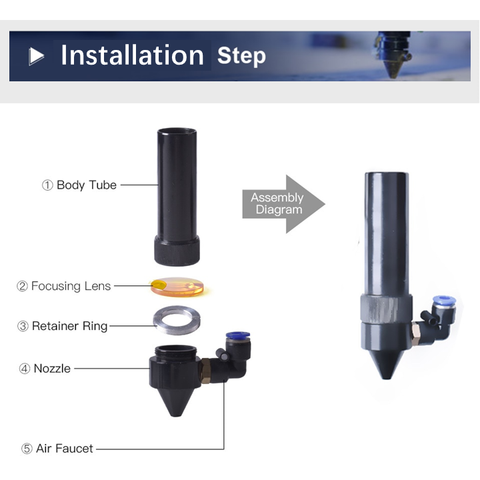 Installation Step

① Body Tube

② Focusing Lens

③ Retainer Ring

④ Nozzle

⑤ Air Faucet

Assembly Diagram