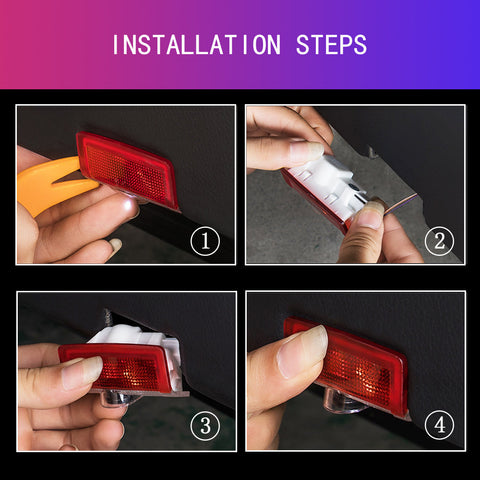 INSTALLATION STEPS

①

②

③

④