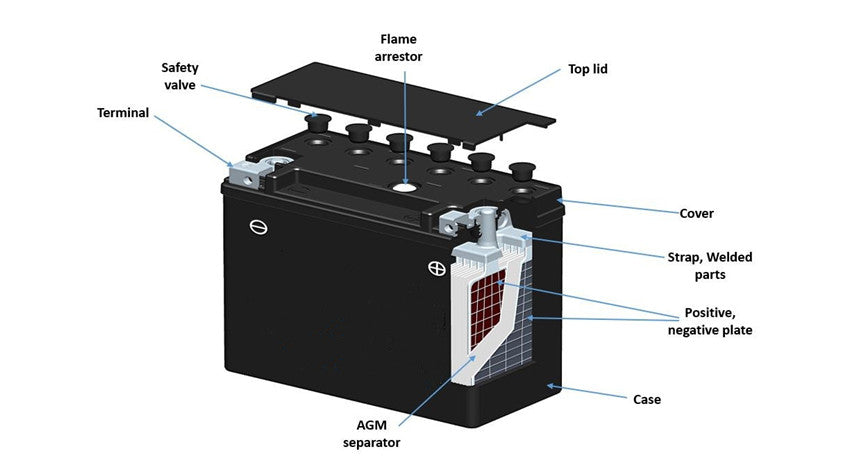 Flame arrestor

Safety valve

Top lid

Terminal

Cover

Strap, Welded parts

Positive, negative plate

Case

AGM separator