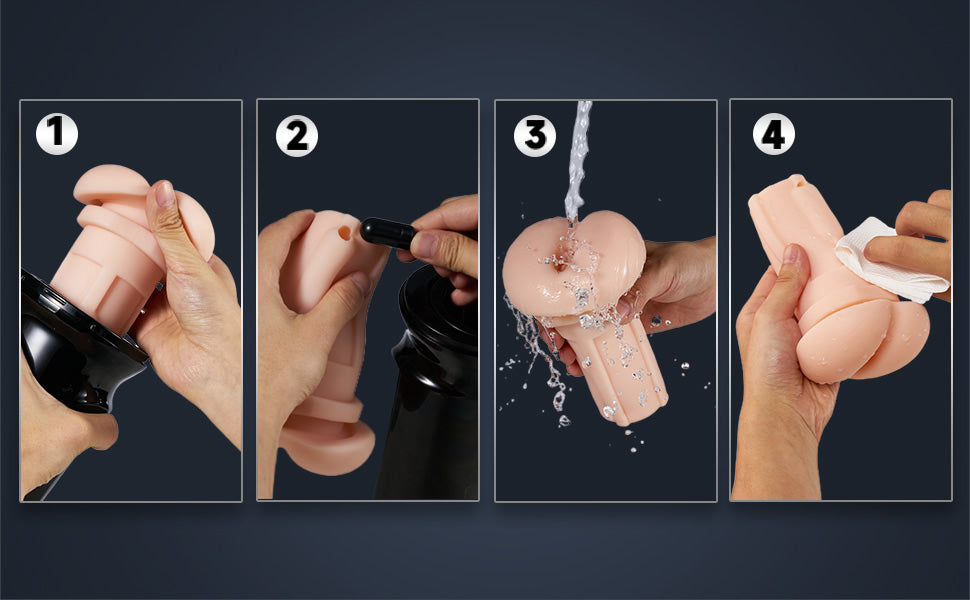 1

2

3

4