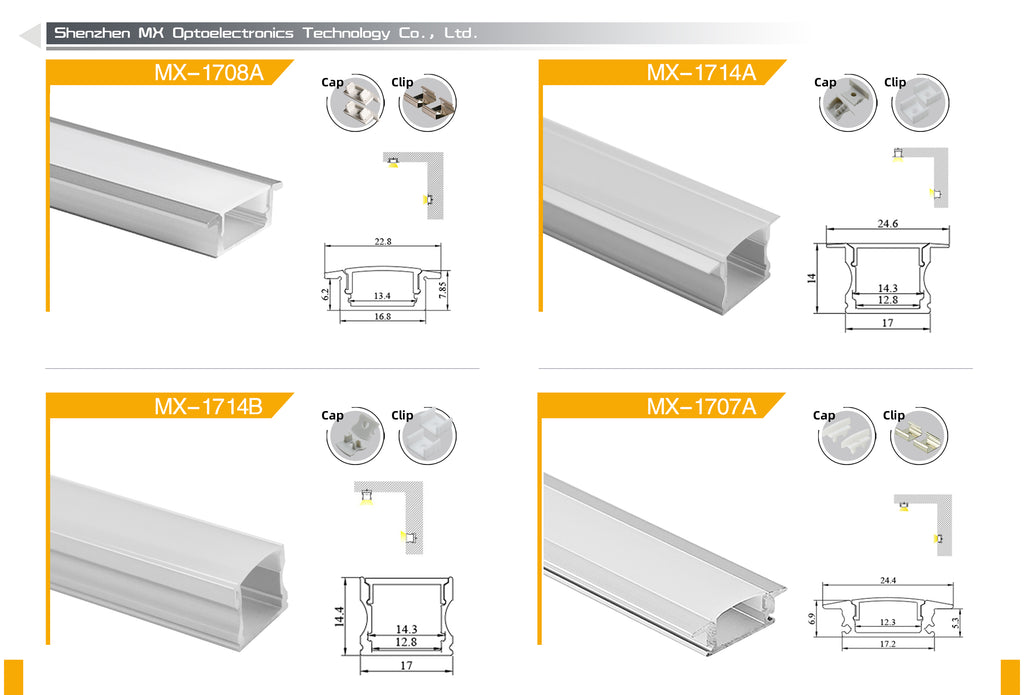 Shenzhen MX Optoelectronics Technology Co., Ltd.

MX-1708A

Cap Clip

22.8
6.2
13.4
7.85
16.8

MX-1714A

Cap Clip

24.6
14
14.3
12.8
17

MX-1714B

Cap Clip

14.4
14.3
12.8
17

MX-1707A

Cap Clip

24.4
6.9
12.3
5.3
17.2