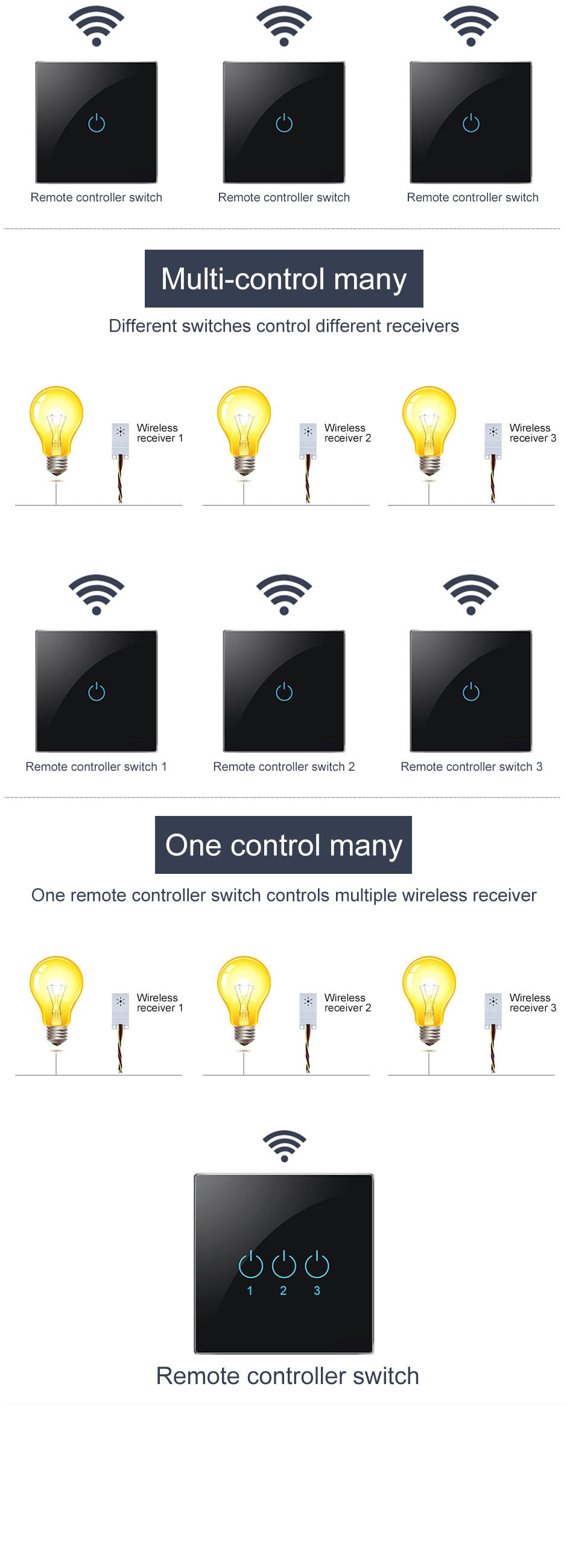 Remote controller switch
Remote controller switch
Remote controller switch

Multi-control many

Different switches control different receivers

Wireless receiver 1
Wireless receiver 2
Wireless receiver 3

Remote controller switch 1
Remote controller switch 2
Remote controller switch 3

One control many

One remote controller switch controls multiple wireless receiver

Wireless receiver 1
Wireless receiver 2
Wireless receiver 3

1 2 3

Remote controller switch