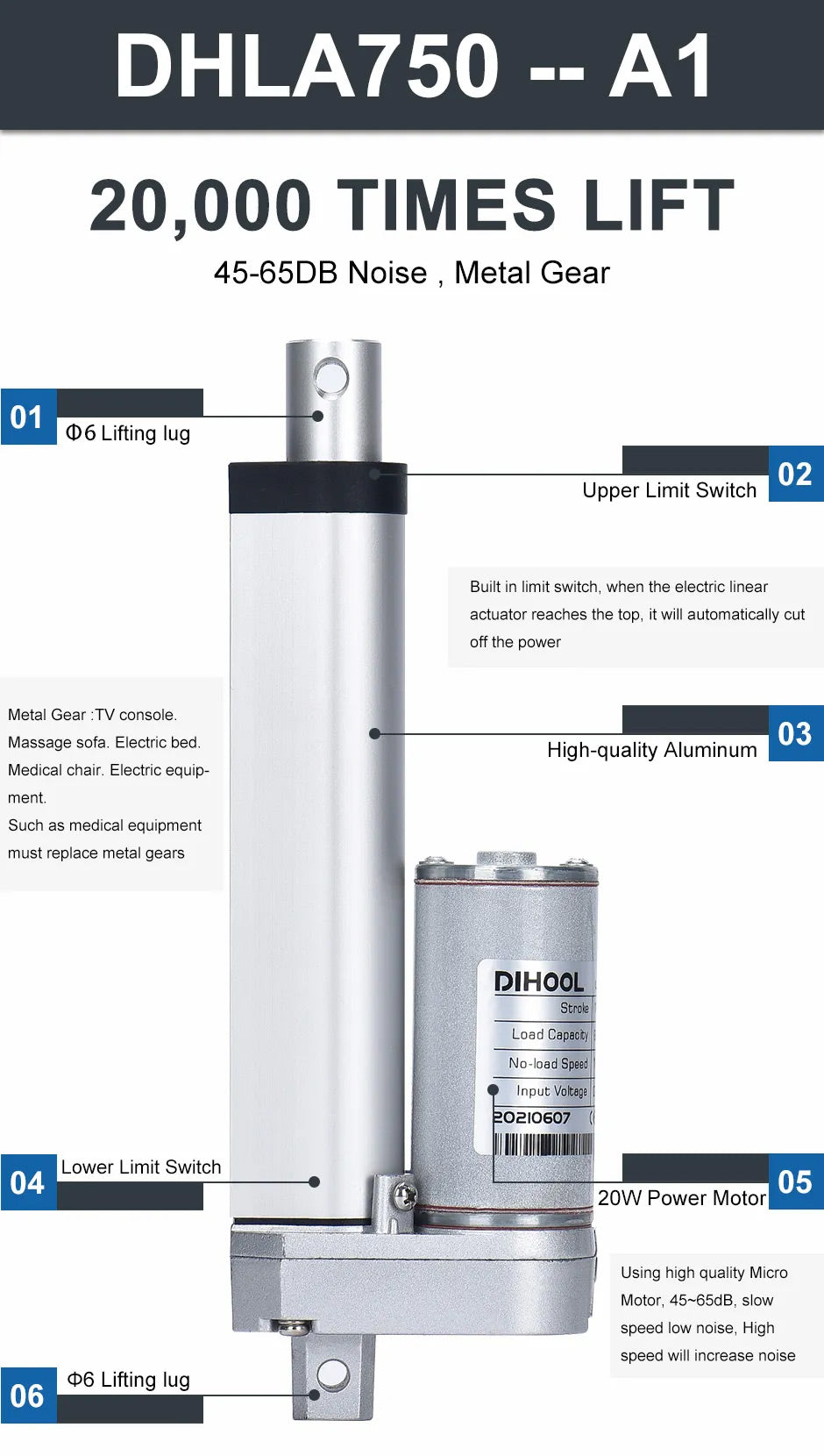 DHLA750 -- A1

20,000 TIMES LIFT

45-65DB Noise , Metal Gear

01

Φ6 Lifting lug

02

Upper Limit Switch

Built in limit switch, when the electric linear actuator reaches the top, it will automatically cut off the power

Metal Gear :TV console. Massage sofa. Electric bed. Medical chair. Electric equipment.
Such as medical equipment must replace metal gears

03

High-quality Aluminum

DIHOOL
Stroke
Load Capacity
No-load Speed
Input Voltage
20210607

04

Lower Limit Switch

05

20W Power Motor

Using high quality Micro Motor, 45~65dB, slow speed low noise, High speed will increase noise

06

Φ6 Lifting lug