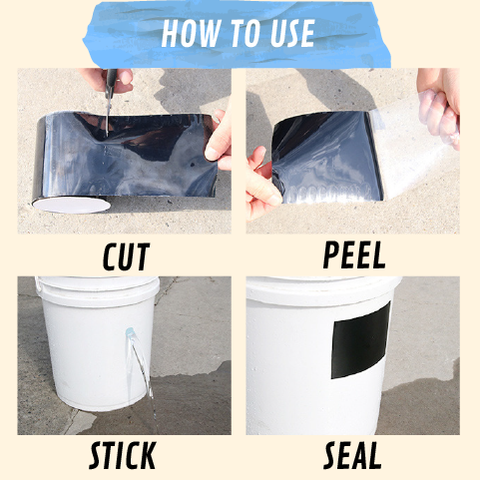 HOW TO USE

CUT

PEEL

STICK

SEAL