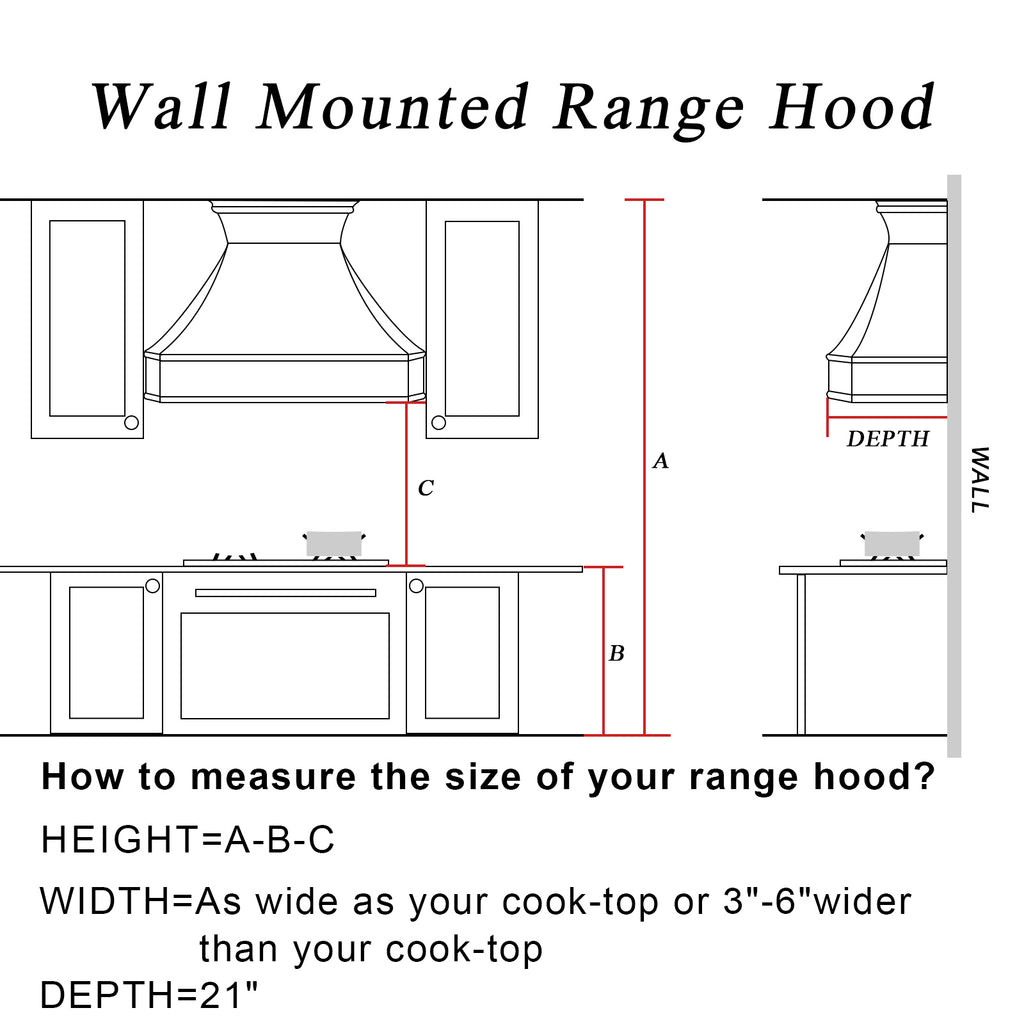 Wall Mounted Range Hood

C

A

B

DEPTH

WALL

How to measure the size of your range hood?

HEIGHT=A-B-C

WIDTH=As wide as your cook-top or 3"-6"wider than your cook-top

DEPTH=21"