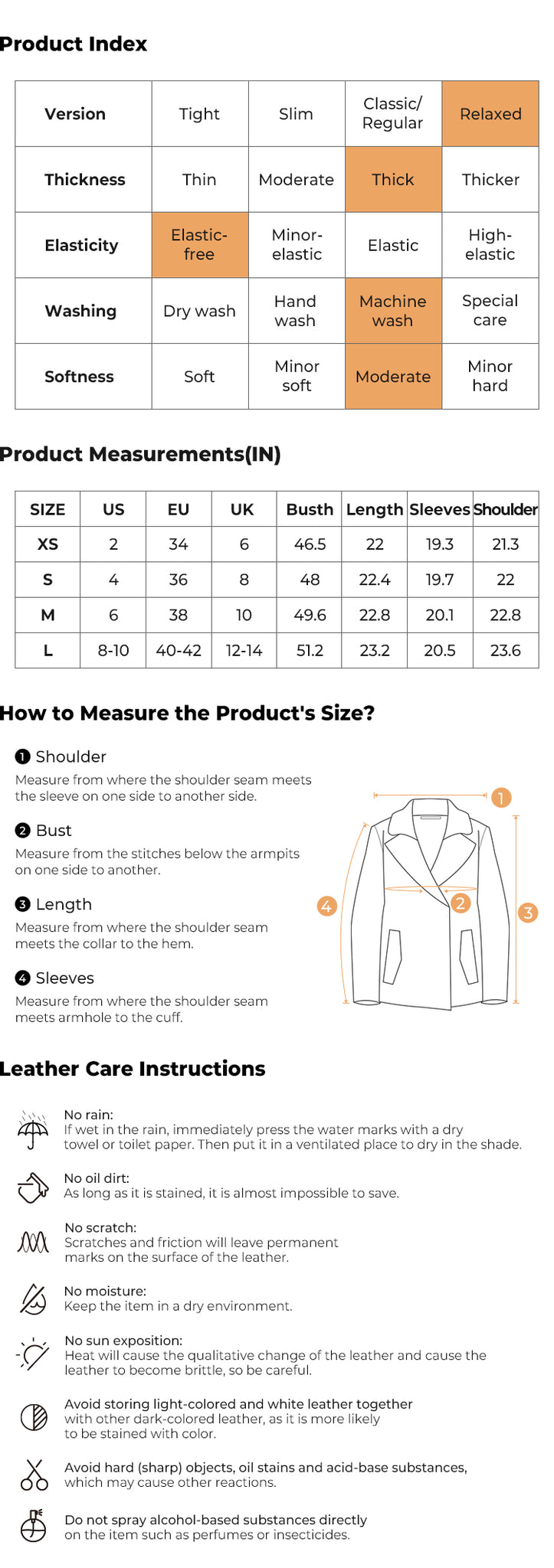 Product Index

| Version | Tight | Slim | Classic/ Regular | Relaxed |
|---|---|---|---|---|
| Thickness | Thin | Moderate | Thick | Thicker |
| Elasticity | Elastic-free | Minor-elastic | Elastic | High-elastic |
| Washing | Dry wash | Hand wash | Machine wash | Special care |
| Softness | Soft | Minor soft | Moderate | Minor hard |

Product Measurements(IN)

| SIZE | US | EU | UK | Busth | Length | Sleeves | Shoulder |
|---|---|---|---|---|---|---|---|
| XS | 2 | 34 | 6 | 46.5 | 22 | 19.3 | 21.3 |
| S | 4 | 36 | 8 | 48 | 22.4 | 19.7 | 22 |
| M | 6 | 38 | 10 | 49.6 | 22.8 | 20.1 | 22.8 |
| L | 8-10 | 40-42 | 12-14 | 51.2 | 23.2 | 20.5 | 23.6 |

How to Measure the Product's Size?

1 Shoulder
Measure from where the shoulder seam meets the sleeve on one side to another side.

2 Bust
Measure from the stitches below the armpits on one side to another.

3 Length
Measure from where the shoulder seam meets the collar to the hem.

4 Sleeves
Measure from where the shoulder seam meets armhole to the cuff.

1 2 3 4

Leather Care Instructions

No rain:
If wet in the rain, immediately press the water marks with a dry towel or toilet paper. Then put it in a ventilated place to dry in the shade.

No oil dirt:
As long as it is stained, it is almost impossible to save.

No scratch:
Scratches and friction will leave permanent marks on the surface of the leather.

No moisture:
Keep the item in a dry environment.

No sun exposition:
Heat will cause the qualitative change of the leather and cause the leather to become brittle, so be careful.

Avoid storing light-colored and white leather together with other dark-colored leather, as it is more likely to be stained with color.

Avoid hard (sharp) objects, oil stains and acid-base substances, which may cause other reactions.

Do not spray alcohol-based substances directly on the item such as perfumes or insecticides.