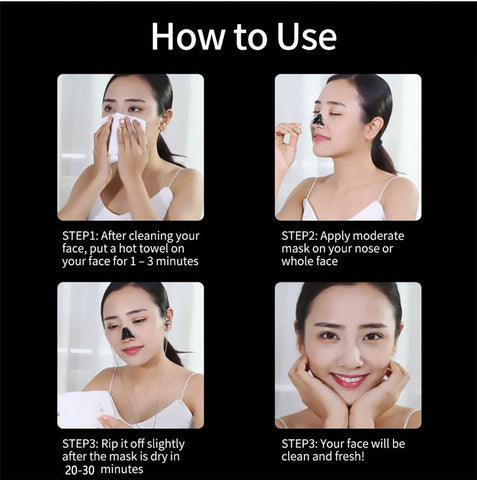 How to Use

STEP1: After cleaning your face, put a hot towel on your face for 1 – 3 minutes

STEP2: Apply moderate mask on your nose or whole face

STEP3: Rip it off slightly after the mask is dry in 20-30 minutes

STEP3: Your face will be clean and fresh!