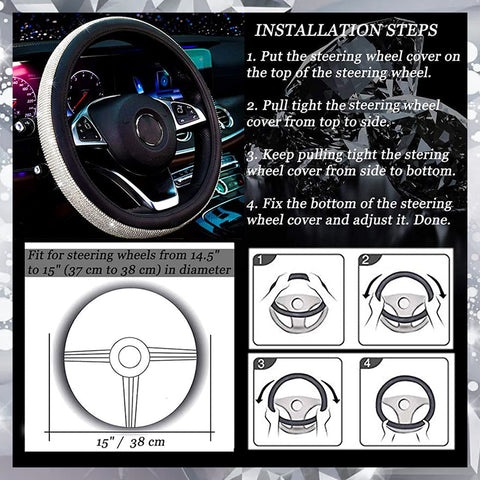 INSTALLATION STEPS

1. Put the steering wheel cover on the top of the steering wheel.

2. Pull tight the steering wheel cover from top to side.

3. Keep pulling tight the stering wheel cover from side to bottom.

4. Fix the bottom of the steering wheel cover and adjust it. Done.

Fit for steering wheels from 14.5" to 15" (37 cm to 38 cm) in diameter

15" / 38 cm

1

2

3

4