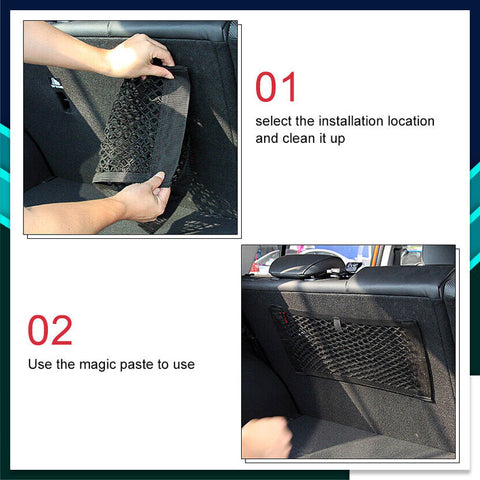 01

select the installation location and clean it up

02

Use the magic paste to use