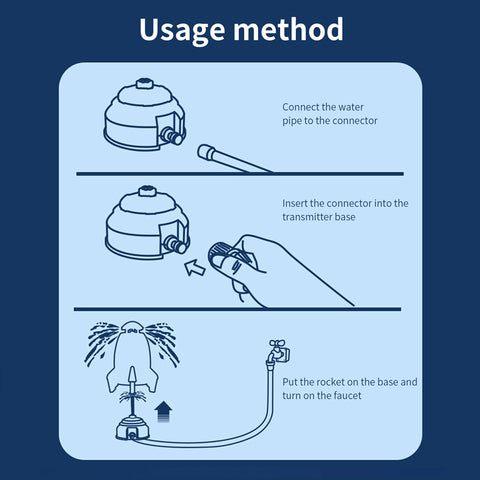 Usage method

Connect the water pipe to the connector

Insert the connector into the transmitter base

Put the rocket on the base and turn on the faucet