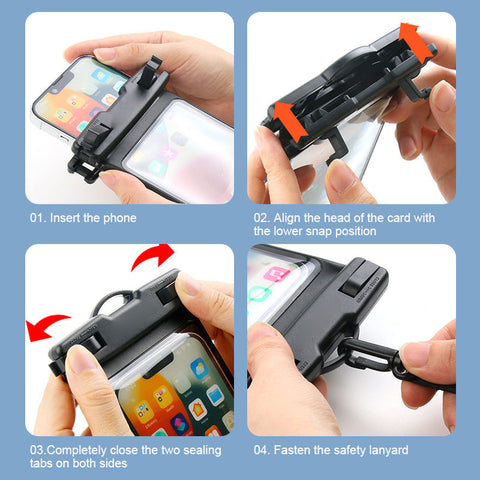 01. Insert the phone

02. Align the head of the card with the lower snap position

03.Completely close the two sealing tabs on both sides

04. Fasten the safety lanyard