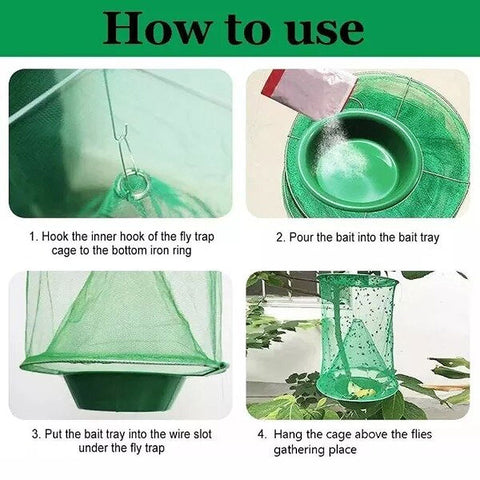 How to use

1. Hook the inner hook of the fly trap cage to the bottom iron ring

2. Pour the bait into the bait tray

3. Put the bait tray into the wire slot under the fly trap

4. Hang the cage above the flies gathering place