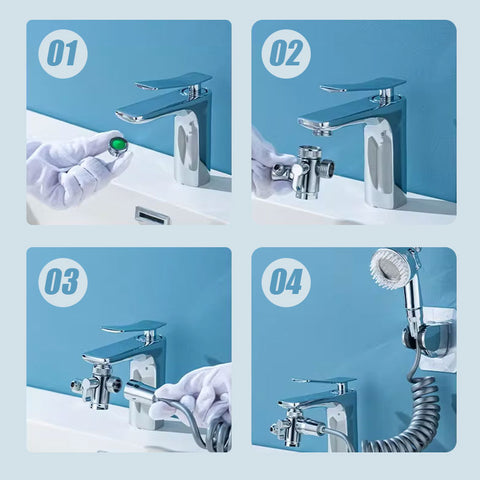 01

02

03

04