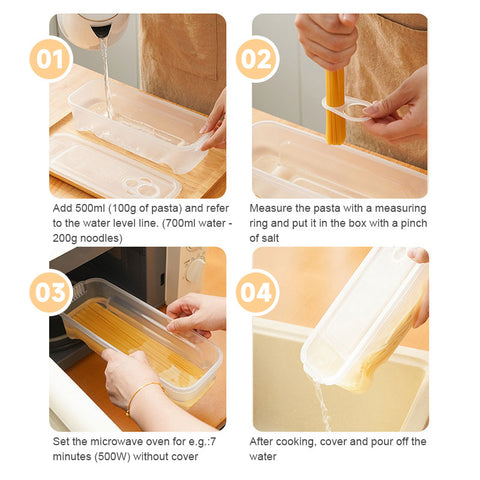 01

Add 500ml (100g of pasta) and refer to the water level line. (700ml water - 200g noodles)

02

Measure the pasta with a measuring ring and put it in the box with a pinch of salt

03

Set the microwave oven for e.g.:7 minutes (500W) without cover

04

After cooking, cover and pour off the water