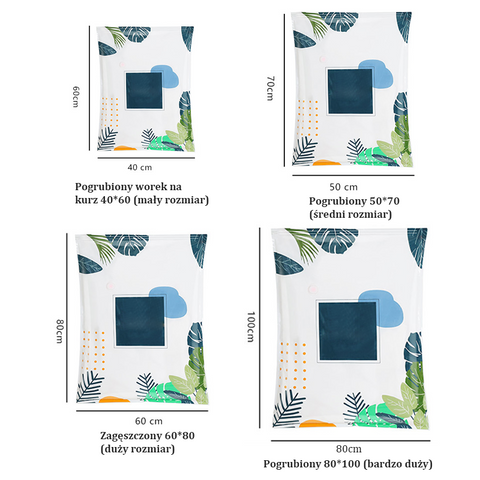 60cm

40 cm

Pogrubiony worek na kurz 40*60 (mały rozmiar)

70cm

50 cm

Pogrubiony 50*70 (średni rozmiar)

80cm

60 cm

Zagęszczony 60*80 (duży rozmiar)

100cm

80cm

Pogrubiony 80*100 (bardzo duży)