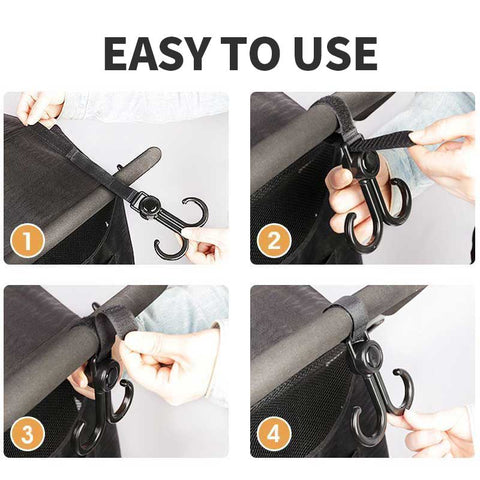 EASY TO USE

1

2

3

4