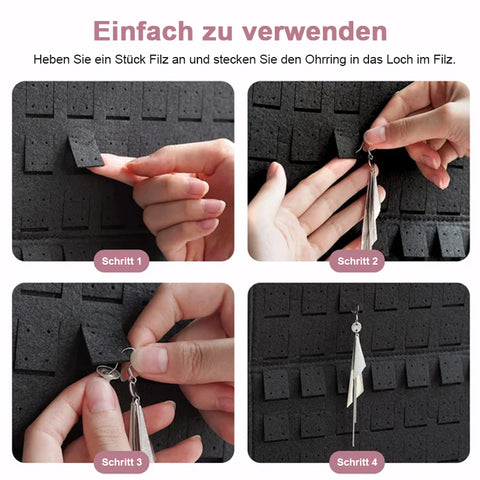 Einfach zu verwenden

Heben Sie ein Stück Filz an und stecken Sie den Ohrring in das Loch im Filz.

Schritt 1

Schritt 2

Schritt 3

Schritt 4