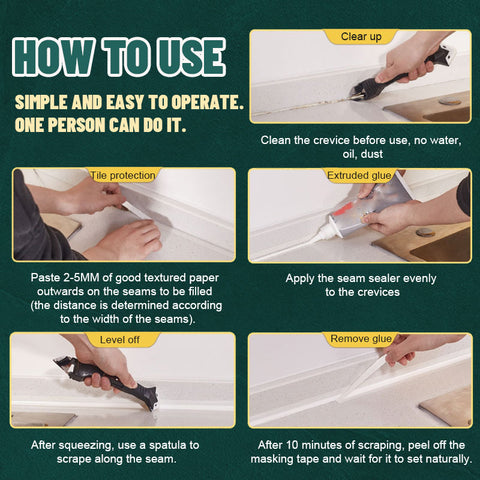 HOW TO USE

SIMPLE AND EASY TO OPERATE.
ONE PERSON CAN DO IT.

Clear up

Clean the crevice before use, no water, oil, dust

Tile protection

Paste 2-5MM of good textured paper outwards on the seams to be filled (the distance is determined according to the width of the seams).

Extruded glue

Apply the seam sealer evenly to the crevices

Level off

After squeezing, use a spatula to scrape along the seam.

Remove glue

After 10 minutes of scraping, peel off the masking tape and wait for it to set naturally.