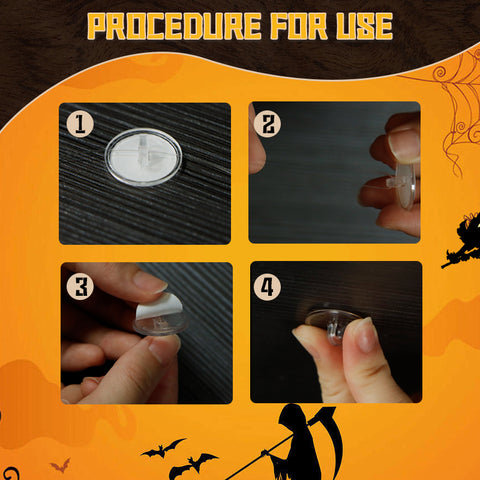 PROCEDURE FOR USE

1

2

3

4