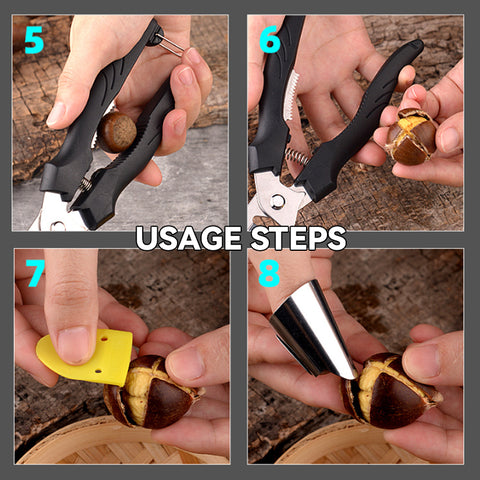 5

6

USAGE STEPS

7

8