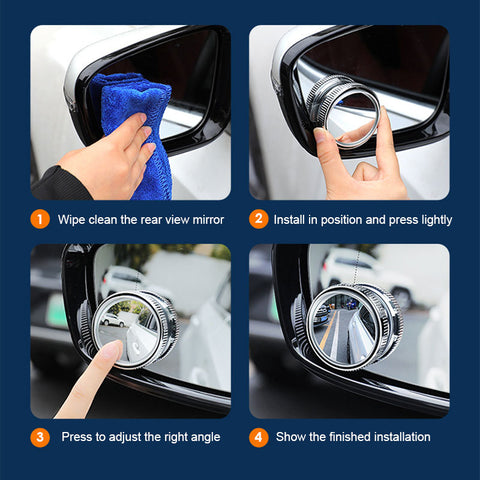 1 Wipe clean the rear view mirror

2 Install in position and press lightly

3 Press to adjust the right angle

4 Show the finished installation