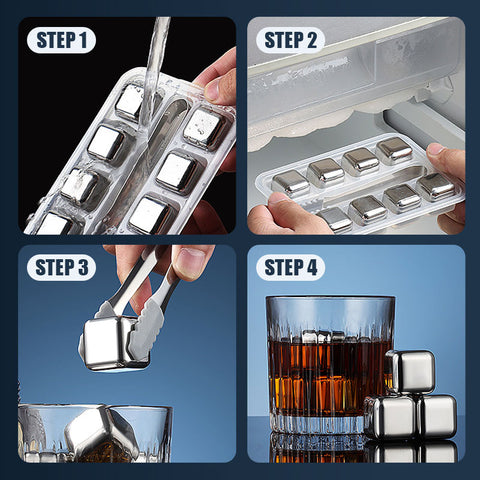 STEP 1

STEP 2

STEP 3

STEP 4