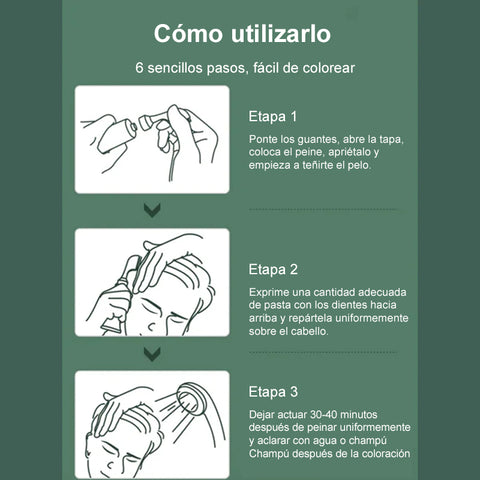 Cómo utilizarlo

6 sencillos pasos, fácil de colorear

Etapa 1

Ponte los guantes, abre la tapa, coloca el peine, apriétalo y empieza a teñirte el pelo.

Etapa 2

Exprime una cantidad adecuada de pasta con los dientes hacia arriba y repártela uniformemente sobre el cabello.

Etapa 3

Dejar actuar 30-40 minutos después de peinar uniformemente y aclarar con agua o champú Champú después de la coloración