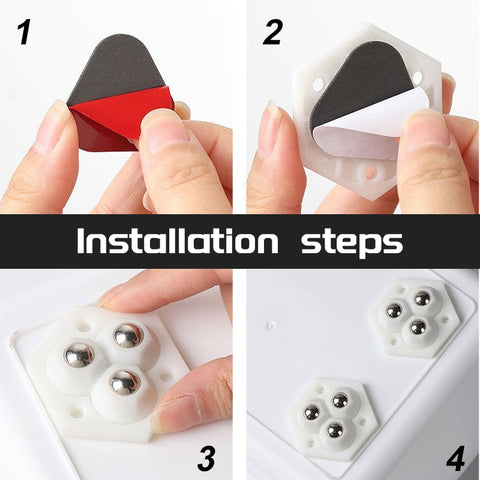 1

2

Installation steps

3

4