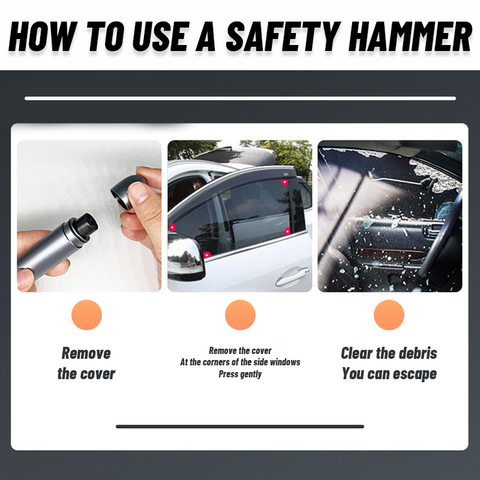 HOW TO USE A SAFETY HAMMER

Remove the cover

Remove the cover
At the corners of the side windows
Press gently

Clear the debris
You can escape