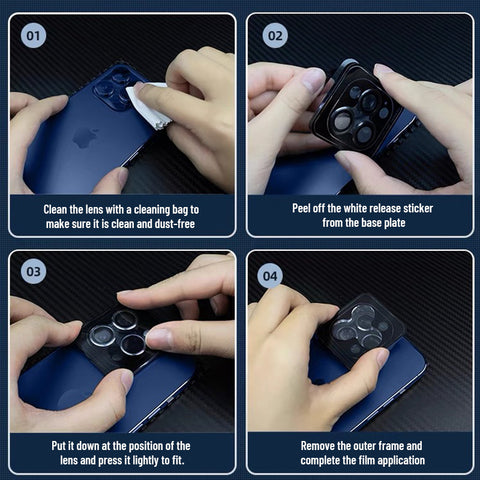 01

Clean the lens with a cleaning bag to make sure it is clean and dust-free

02

Peel off the white release sticker from the base plate

03

Put it down at the position of the lens and press it lightly to fit.

04

Remove the outer frame and complete the film application