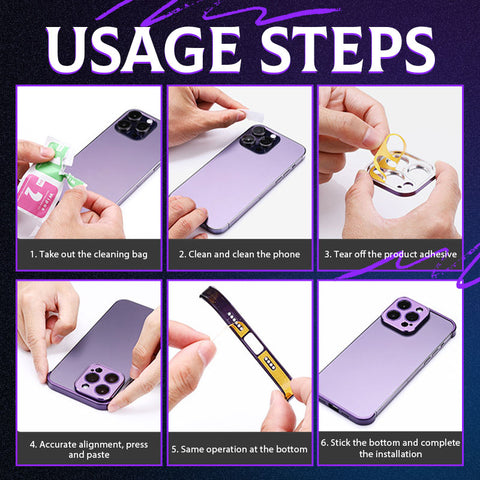 USAGE STEPS

1. Take out the cleaning bag

2. Clean and clean the phone

3. Tear off the product adhesive

4. Accurate alignment, press and paste

5. Same operation at the bottom

6. Stick the bottom and complete the installation