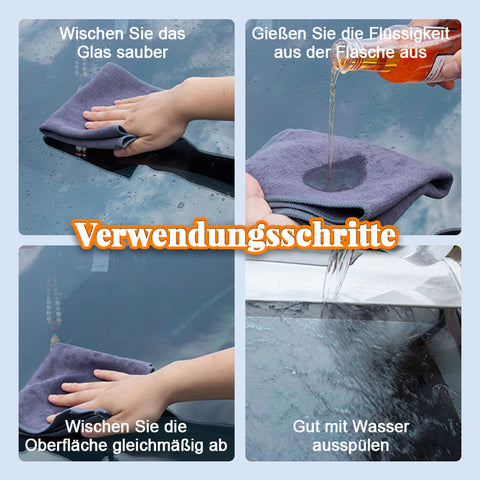 Wischen Sie das Glas sauber

Gießen Sie die Flüssigkeit aus der Flasche aus

Verwendungsschritte

Wischen Sie die Oberfläche gleichmäßig ab

Gut mit Wasser ausspülen