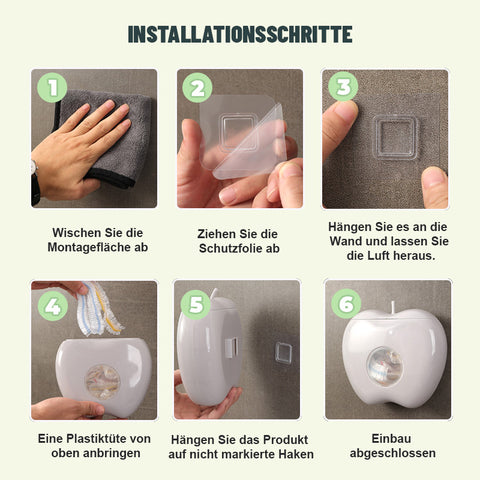 INSTALLATIONSSCHRITTE

1

Wischen Sie die Montagefläche ab

2

Ziehen Sie die Schutzfolie ab

3

Hängen Sie es an die Wand und lassen Sie die Luft heraus.

4

Eine Plastiktüte von oben anbringen

5

Hängen Sie das Produkt auf nicht markierte Haken

6

Einbau abgeschlossen